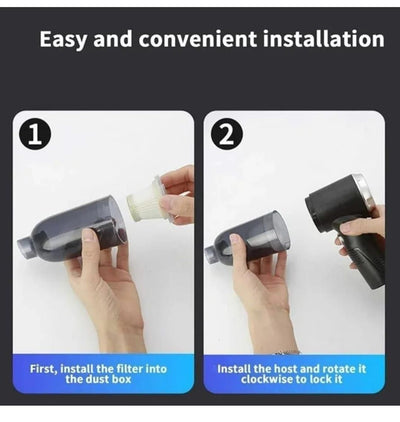 Easy and convenient installation

1

First, install the filter into the dust box

2

Install the host and rotate it clockwise to lock it